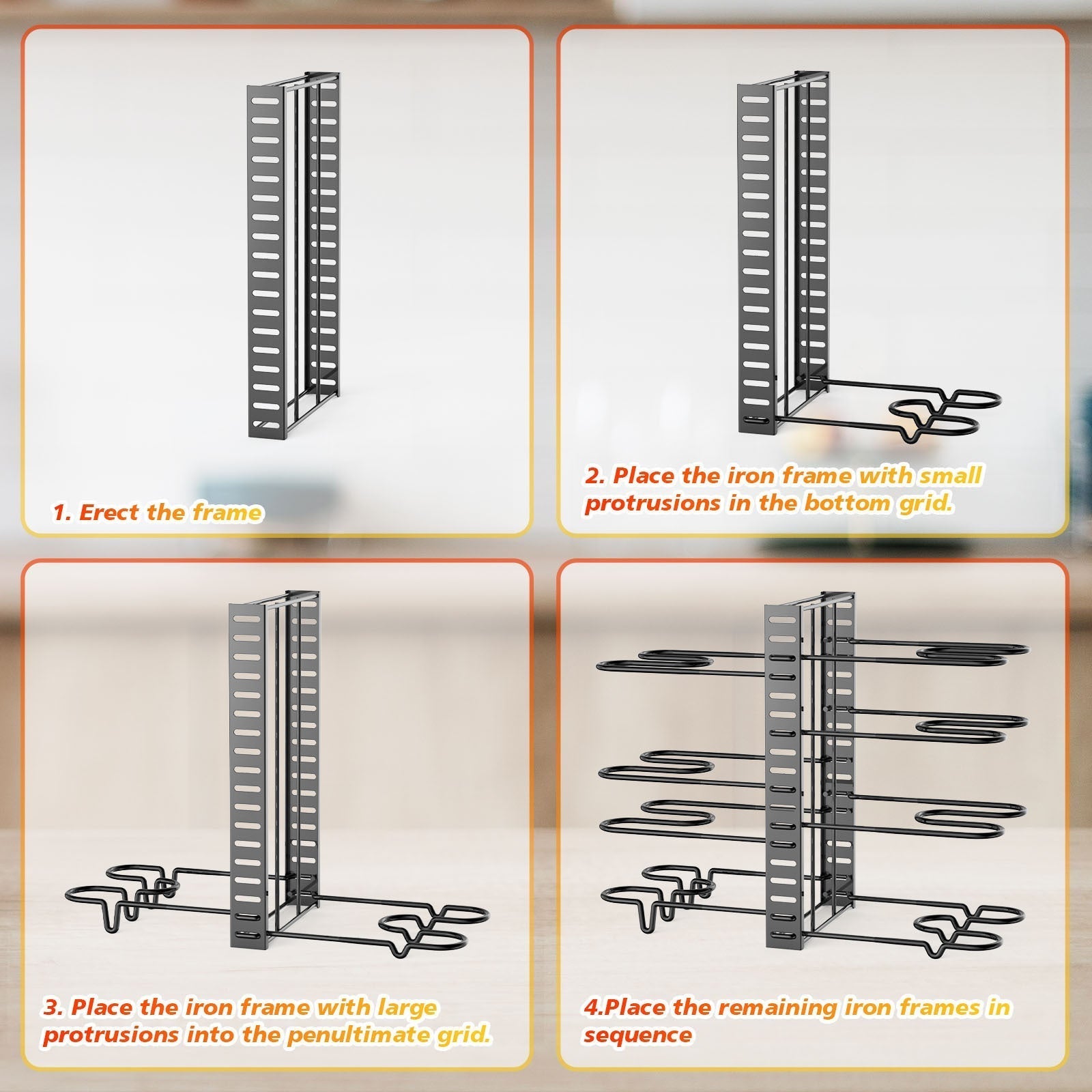 1. Erect the frame

2. Place the iron frame with small protrusions in the bottom grid.

3. Place the iron frame with large protrusions into the penultimate grid.

4.Place the remaining iron frames in sequence